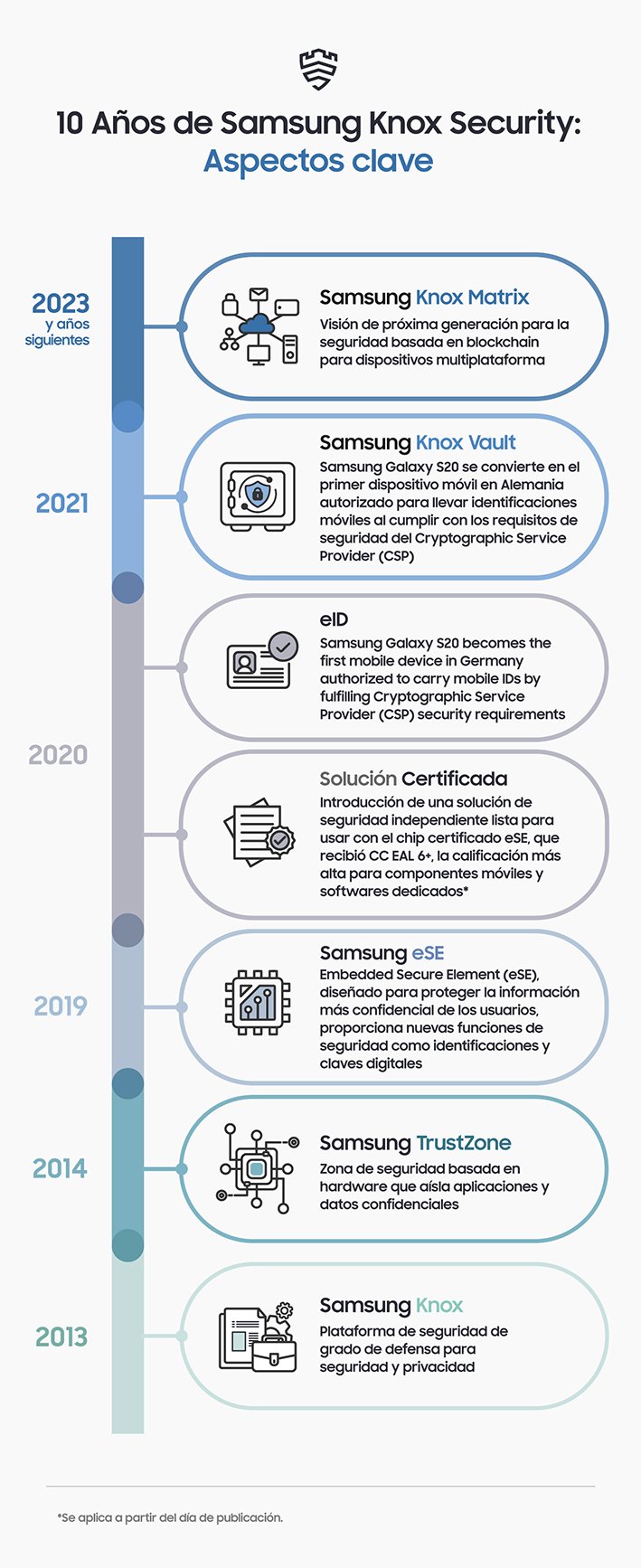 10 Años de Samsung Knox Security:
Aspectos clave

2023
y años siguientes

Samsung Knox Matrix
Visión de próxima generación para la seguridad basada en blockchain para dispositivos multiplataforma

2021

Samsung Knox Vault
Samsung Galaxy S20 se convierte en el primer dispositivo móvil en Alemania autorizado para llevar identificaciones móviles al cumplir con los requisitos de seguridad del Cryptographic Service Provider (CSP)

2020

eID
Samsung Galaxy S20 becomes the first mobile device in Germany authorized to carry mobile IDs by fulfilling Cryptographic Service Provider (CSP) security requirements

Solución Certificada
Introducción de una solución de seguridad independiente lista para usar con el chip certificado eSE, que recibió CC EAL 6+, la calificación más alta para componentes móviles y softwares dedicados*

2019

Samsung eSE
Embedded Secure Element (eSE), diseñado para proteger la información más confidencial de los usuarios, proporciona nuevas funciones de seguridad como identificaciones y claves digitales

2014

Samsung TrustZone
Zona de seguridad basada en hardware que aísla aplicaciones y datos confidenciales

2013

Samsung Knox
Plataforma de seguridad de grado de defensa para seguridad y privacidad

*Se aplica a partir del día de publicación.