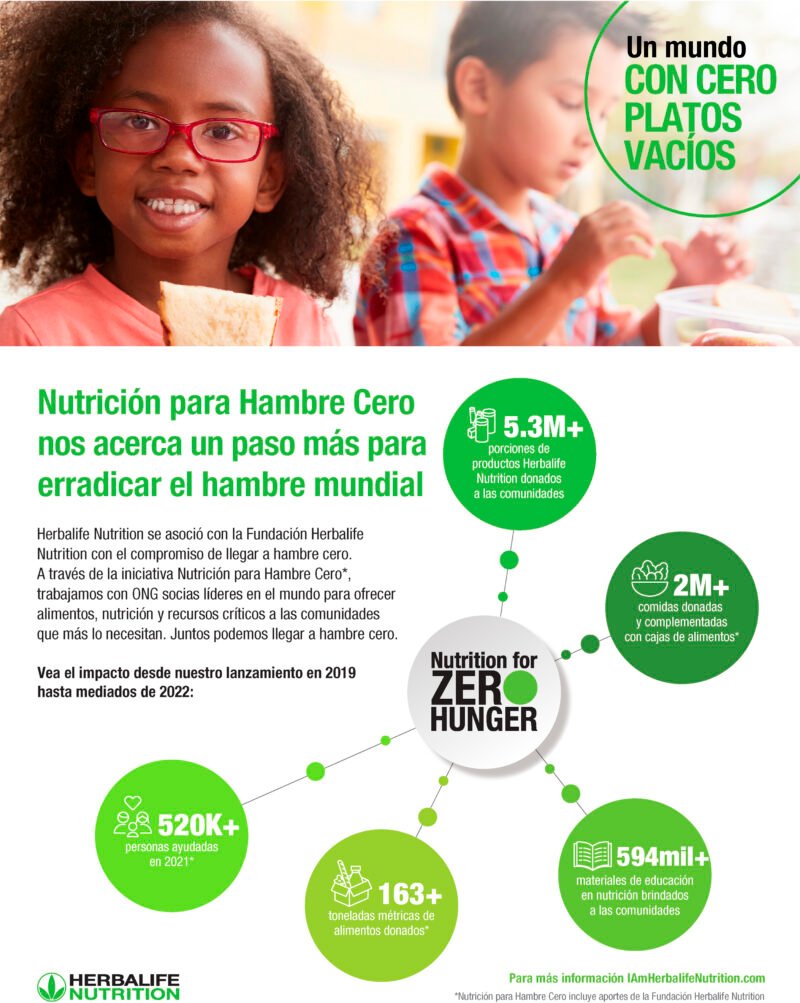 Un mundo CON CERO PLATOS VACÍOS

Nutrición para Hambre Cero nos acerca un paso más para erradicar el hambre mundial

Herbalife Nutrition se asoció con la Fundación Herbalife Nutrition con el compromiso de llegar a hambre cero. A través de la iniciativa Nutrición para Hambre Cero*, trabajamos con ONG socias líderes en el mundo para ofrecer alimentos, nutrición y recursos críticos a las comunidades que más lo necesitan. Juntos podemos llegar a hambre cero.

Vea el impacto desde nuestro lanzamiento en 2019 hasta mediados de 2022:

5.3M+
porciones de productos Herbalife Nutrition donados a las comunidades

2M+
comidas donadas y complementadas con cajas de alimentos*

Nutrition for ZERO HUNGER

520K+
personas ayudadas en 2021*

163+
toneladas métricas de alimentos donados*

594mil+
materiales de educación en nutrición brindados a las comunidades

HERBALIFE NUTRITION

Para más información IAmHerbalifeNutrition.com

*Nutrición para Hambre Cero incluye aportes de la Fundación Herbalife Nutrition